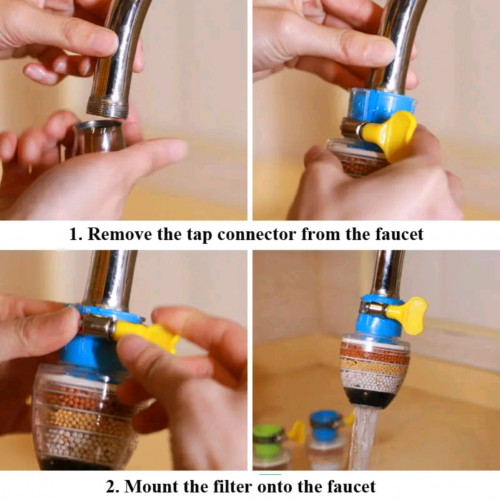 1. Remove the tap connector from the faucet

2. Mount the filter onto the faucet