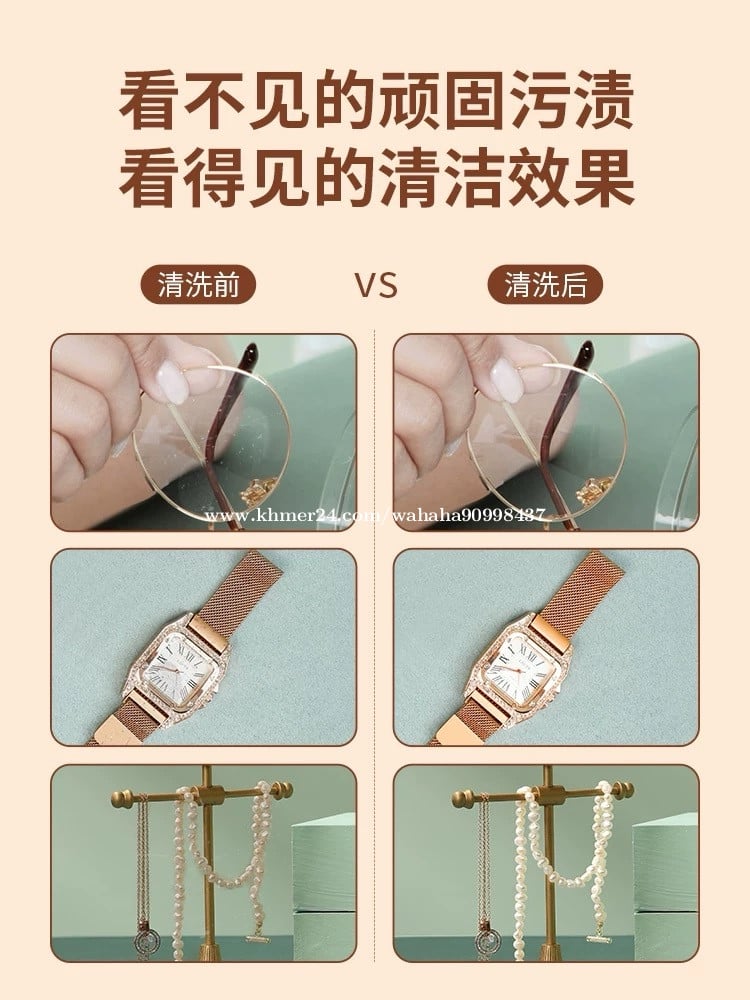 看不见的顽固污渍
看得见的清洁效果

清洗前

VS

清洗后

www.khmer24.com/wahaha90998437