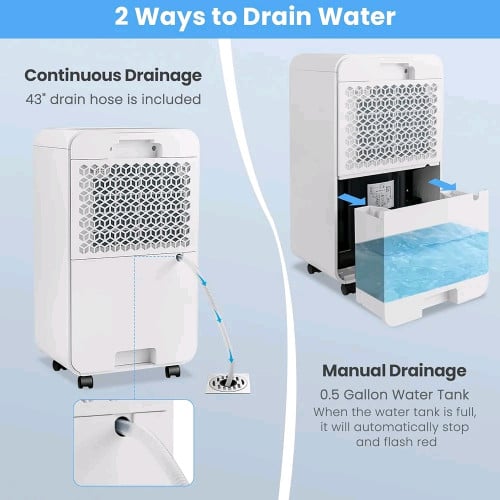 2 Ways to Drain Water

Continuous Drainage
43" drain hose is included

Manual Drainage
0.5 Gallon Water Tank
When the water tank is full, it will automatically stop and flash red