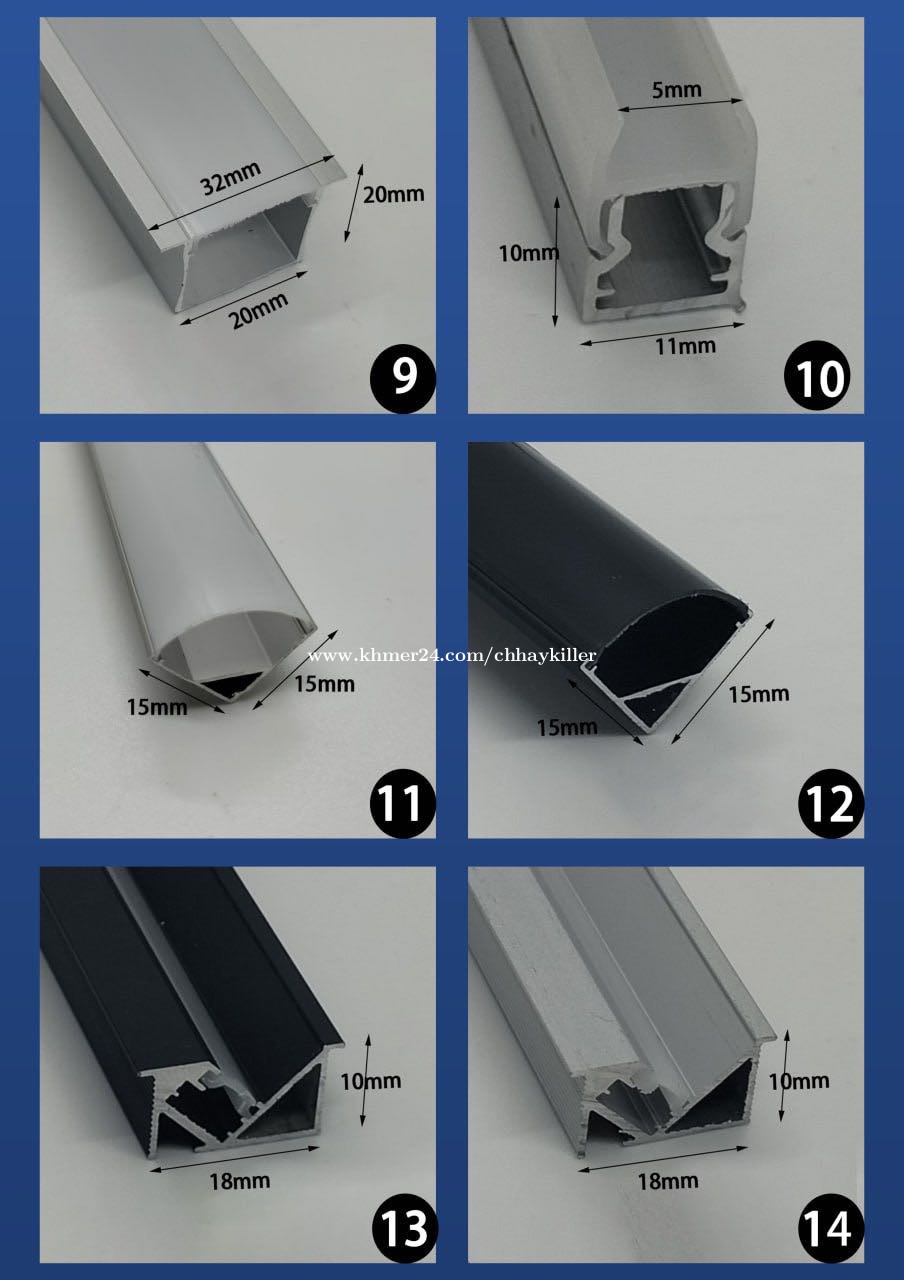 32mm

20mm

20mm

9

5mm

10mm

11mm

10

15mm

15mm

11

15mm

15mm

12

10mm

18mm

13

10mm

18mm

14

www.khmer24.com/chhaykiller